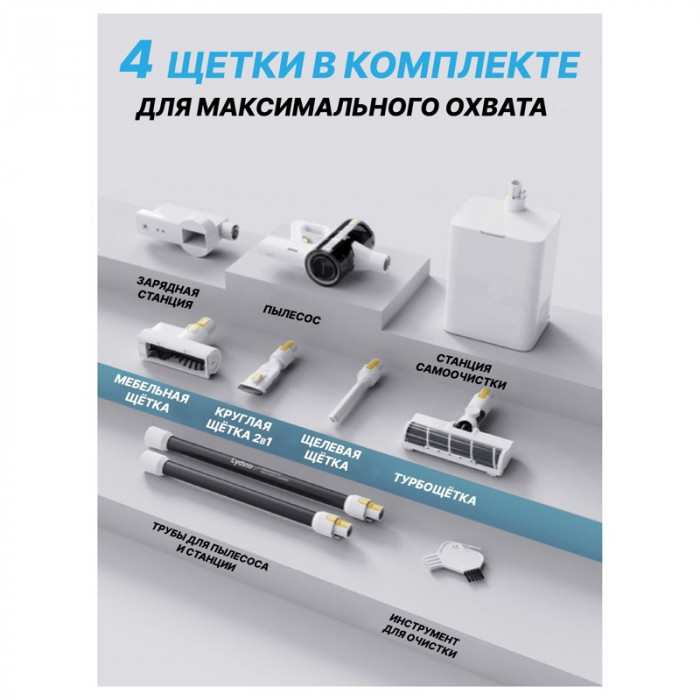 4 ЩЕТКИ В КОМПЛЕКТЕ
ДЛЯ МАКСИМАЛЬНОГО ОХВАТА

ЗАРЯДНАЯ СТАНЦИЯ

ПЫЛЕСОС

СТАНЦИЯ САМООЧИСТКИ

МЕБЕЛЬНАЯ ЩЁТКА

КРУГЛАЯ ЩЁТКА 2в1

ЩЕЛЕВАЯ ЩЁТКА

ТУРБОЩЁТКА

Lydsto

ТРУБЫ ДЛЯ ПЫЛЕСОСА И СТАНЦИИ

ИНСТРУМЕНТ ДЛЯ ОЧИСТКИ